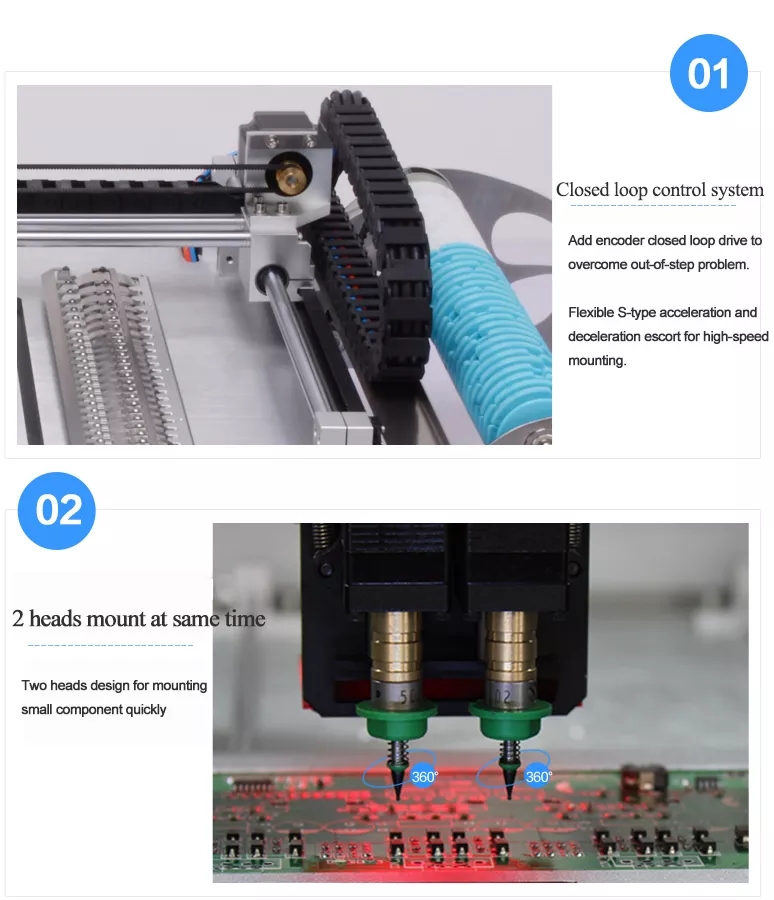 01

Closed loop control system

Add encoder closed loop drive to overcome out-of-step problem.

Flexible S-type acceleration and deceleration escort for high-speed mounting.

02

2 heads mount at same time

Two heads design for mounting small component quickly

360°

360°